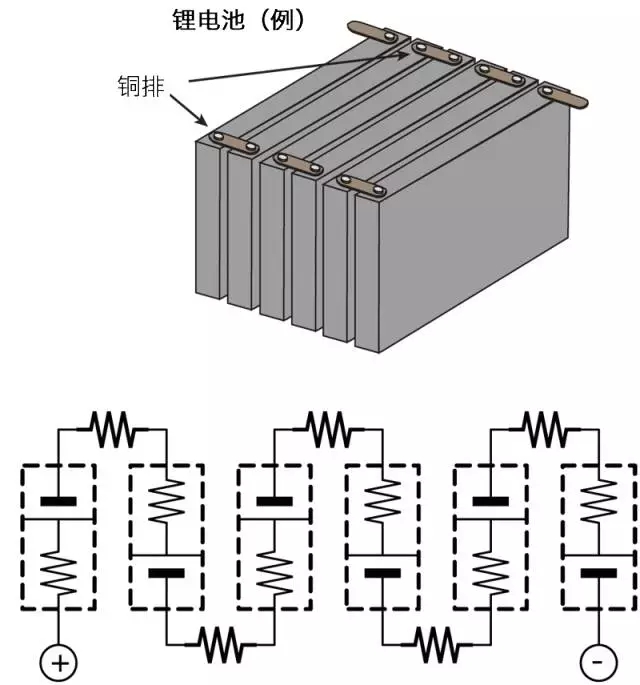 锂电池（例）

铜排

+

-